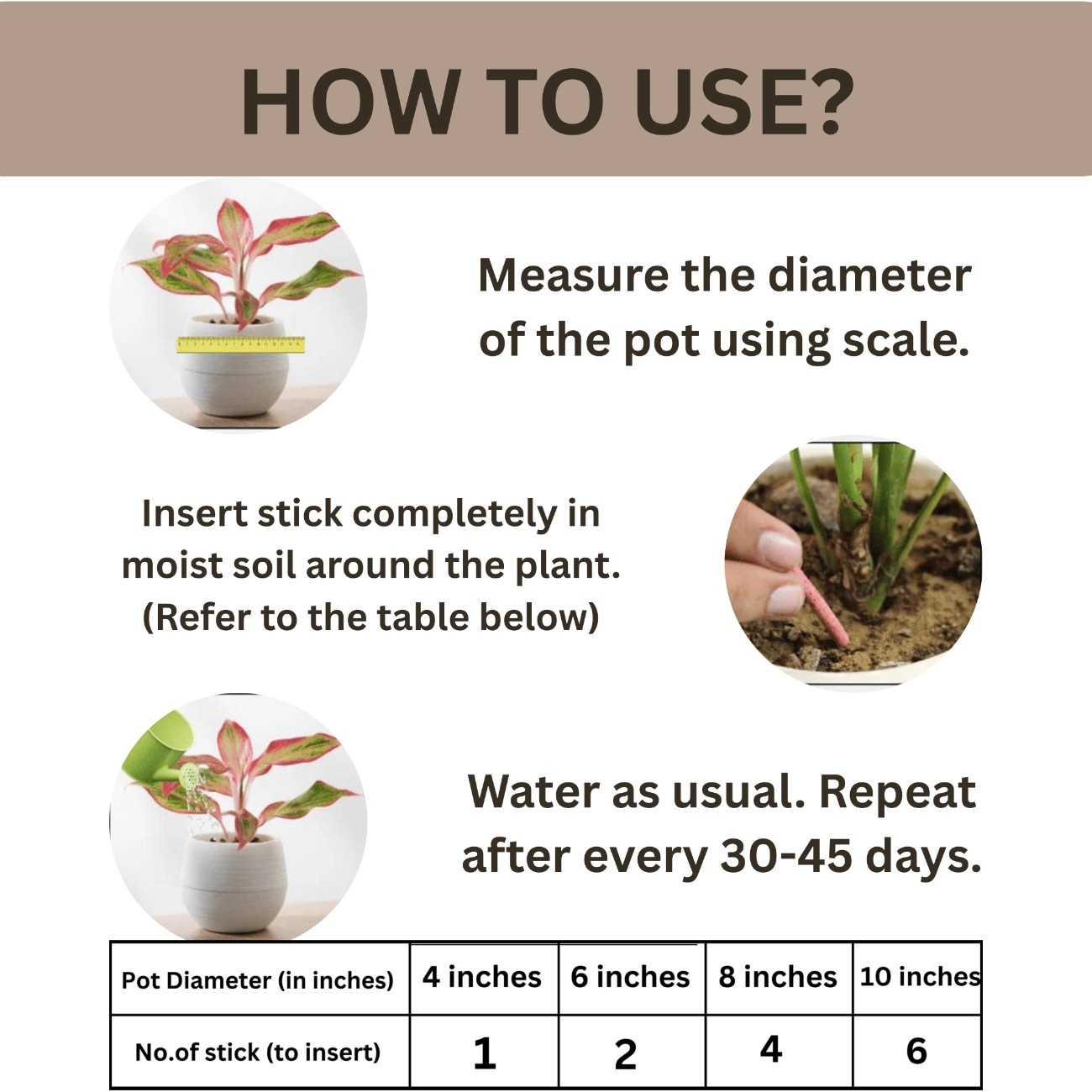 HOW TO USE?

Measure the diameter of the pot using scale.

Insert stick completely in moist soil around the plant. (Refer to the table below)

Water as usual. Repeat after every 30-45 days.

| Pot Diameter (in inches) | 4 inches | 6 inches | 8 inches | 10 inches |
|---|---|---|---|---|
| No.of stick (to insert) | 1 | 2 | 4 | 6 |